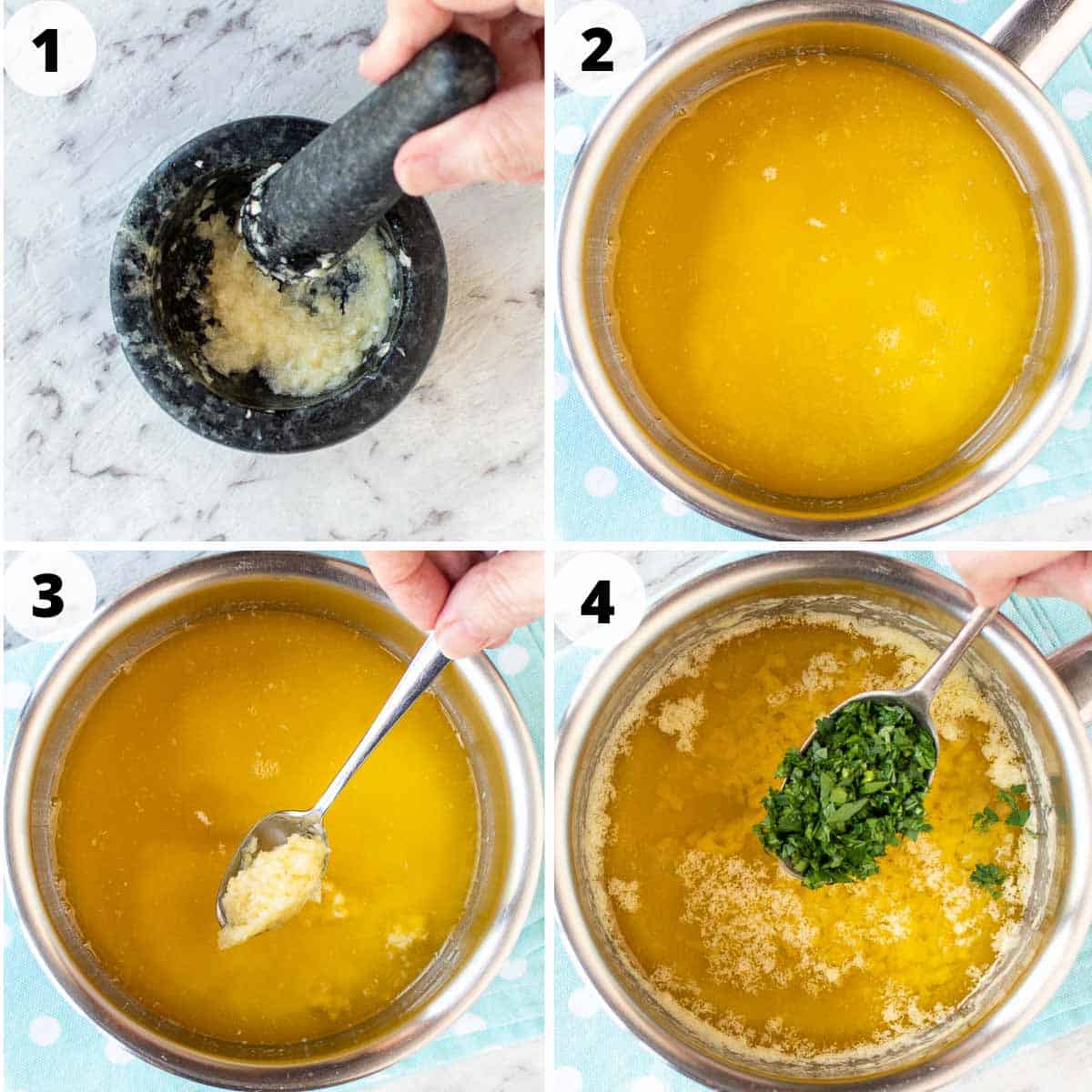 1

2

3

4