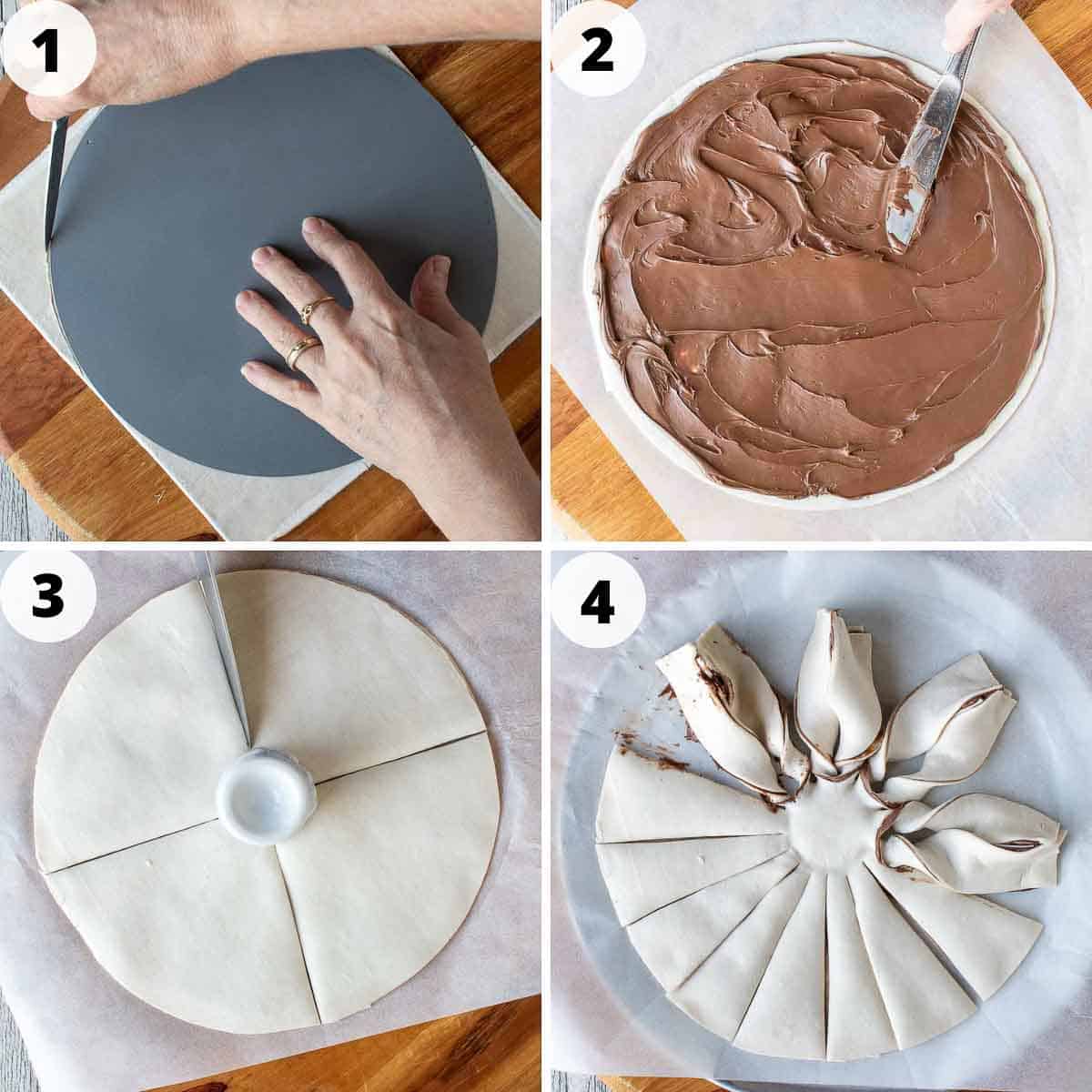 1

2

3

4